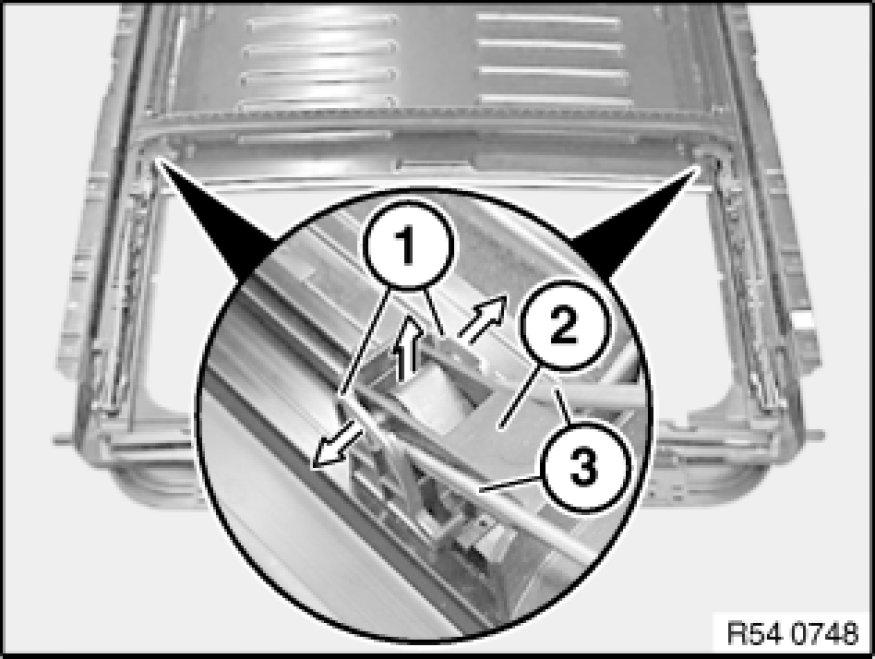 1
2
3
R54 0748