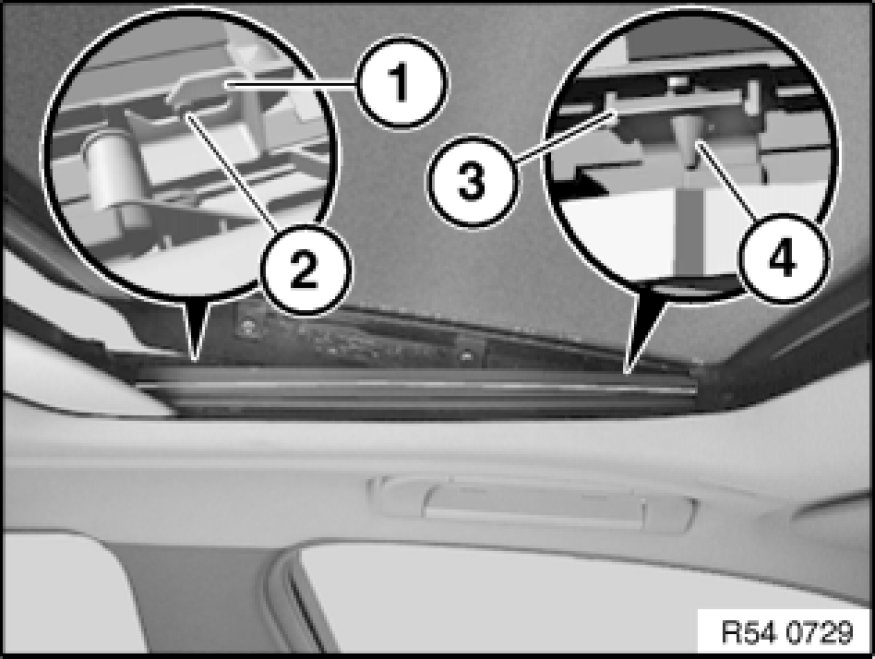 1
2
3
4
R54 0729