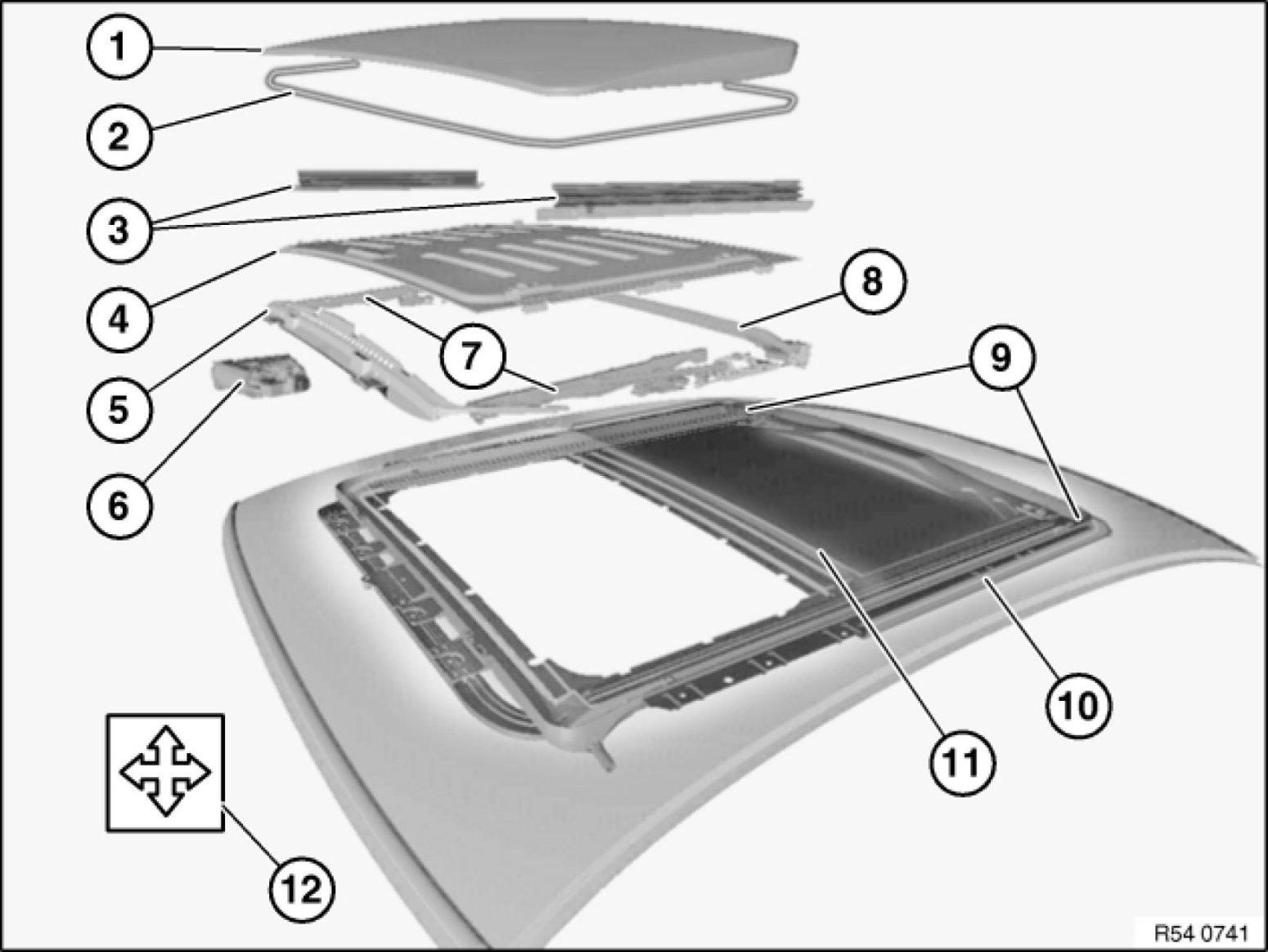 1
2
3
4
5
6
7
8
9
10
11
12
R54 0741