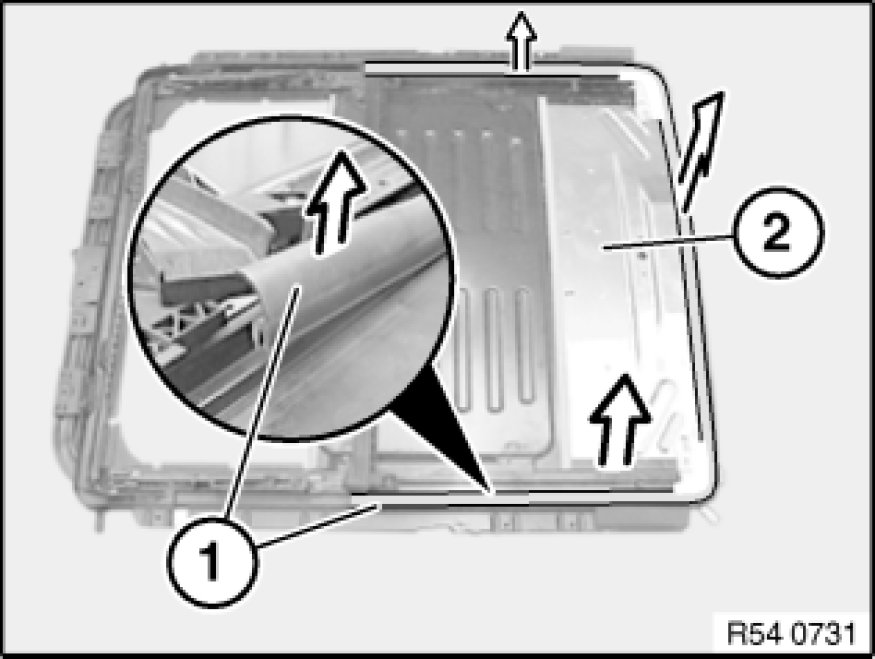 2
1
R54 0731