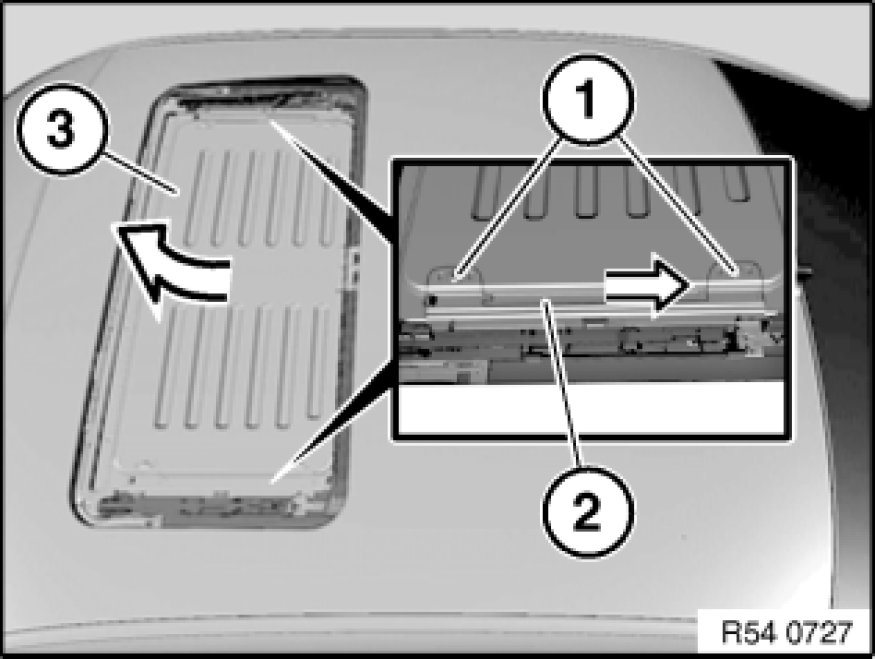 3
1
2
R54 0727