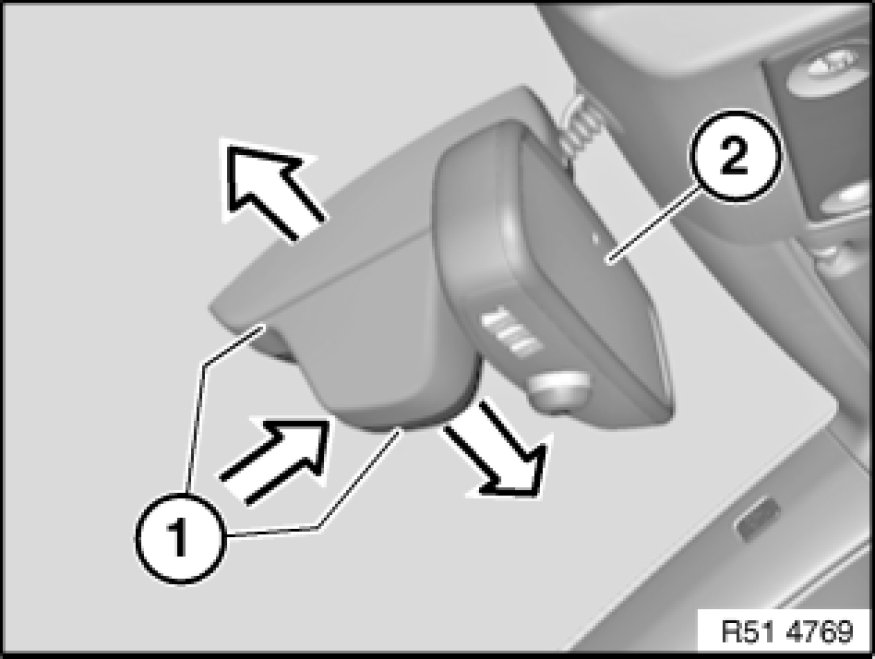 2
1
R51 4769