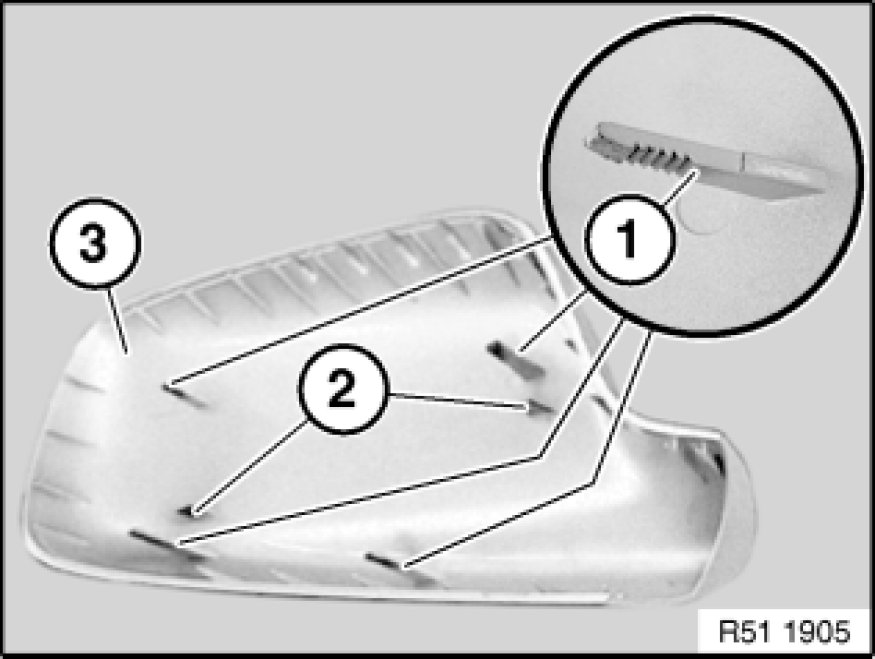 3

1

2

R51 1905