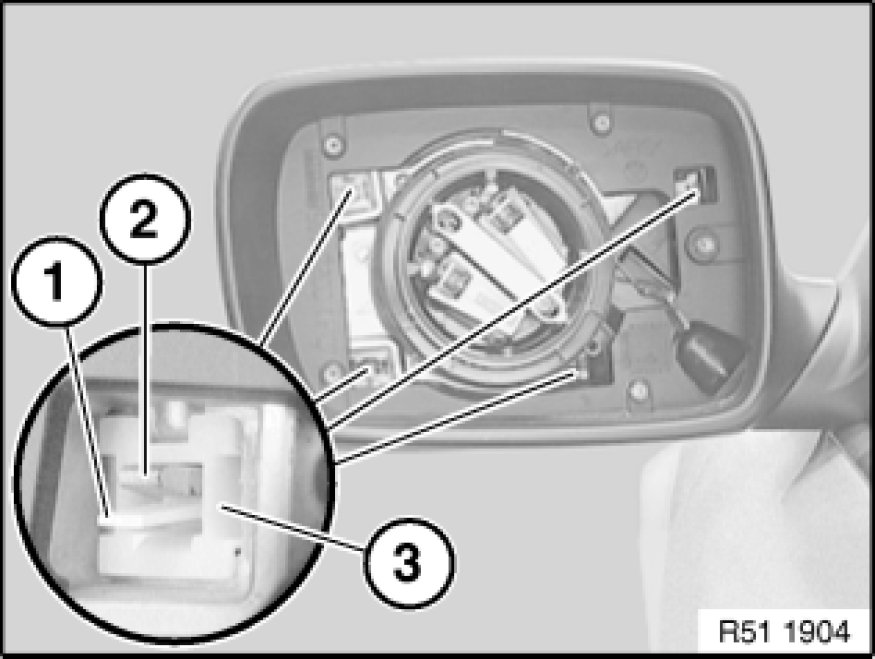 2
1
3
R51 1904