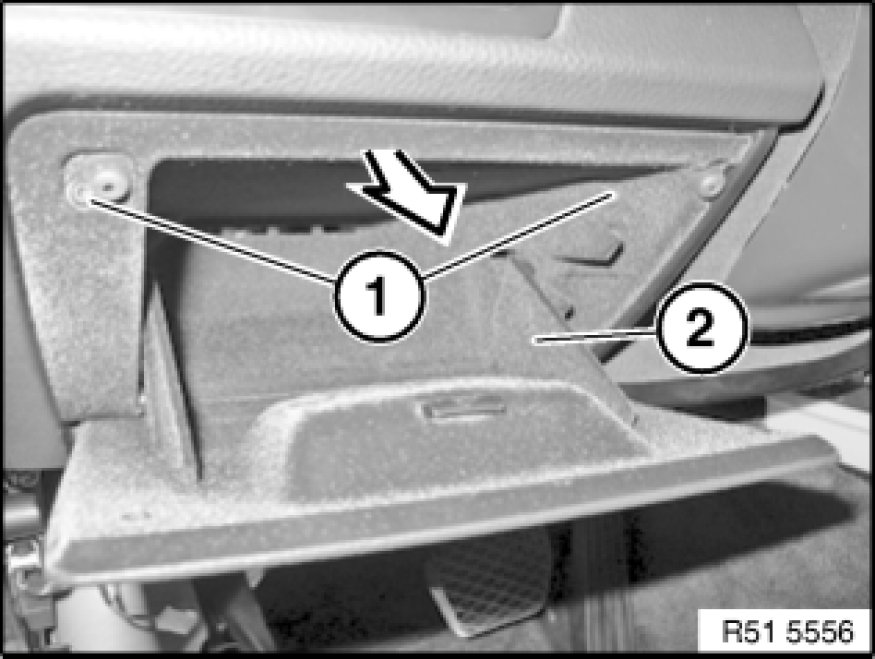 1
2
R51 5556