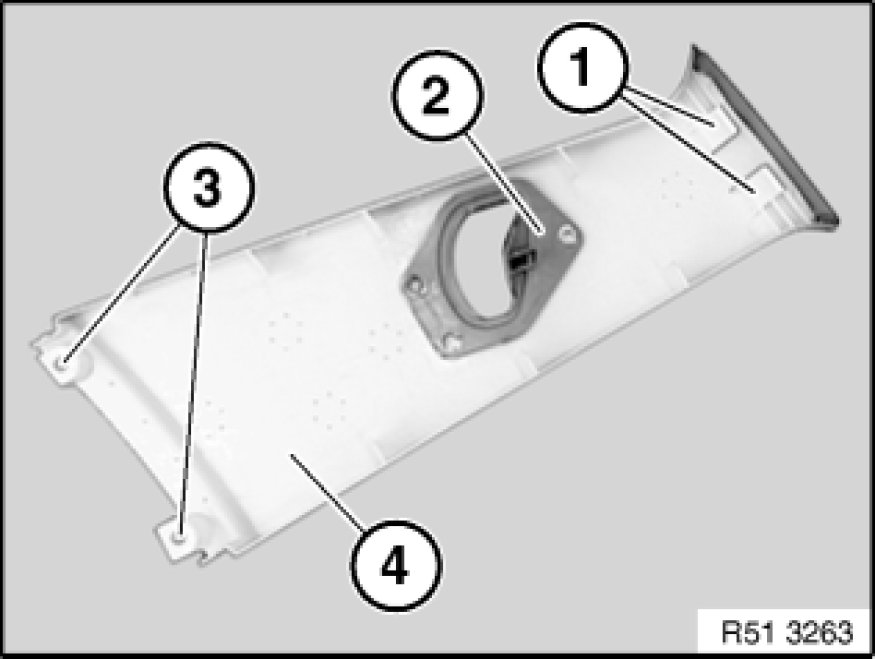 1
2
3
4
R51 3263