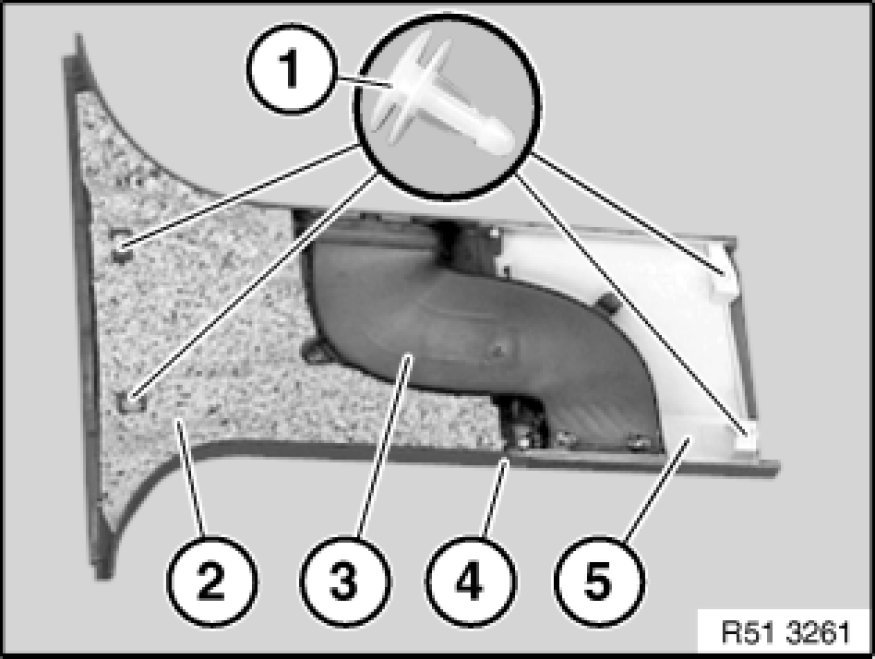 1
2
3
4
5
R51 3261