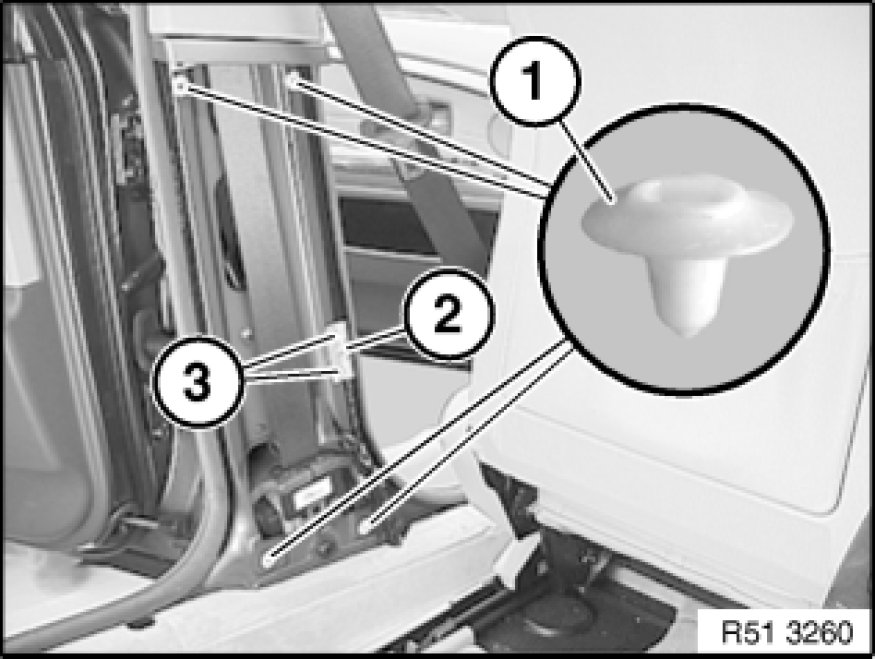 1
2
3
R51 3260