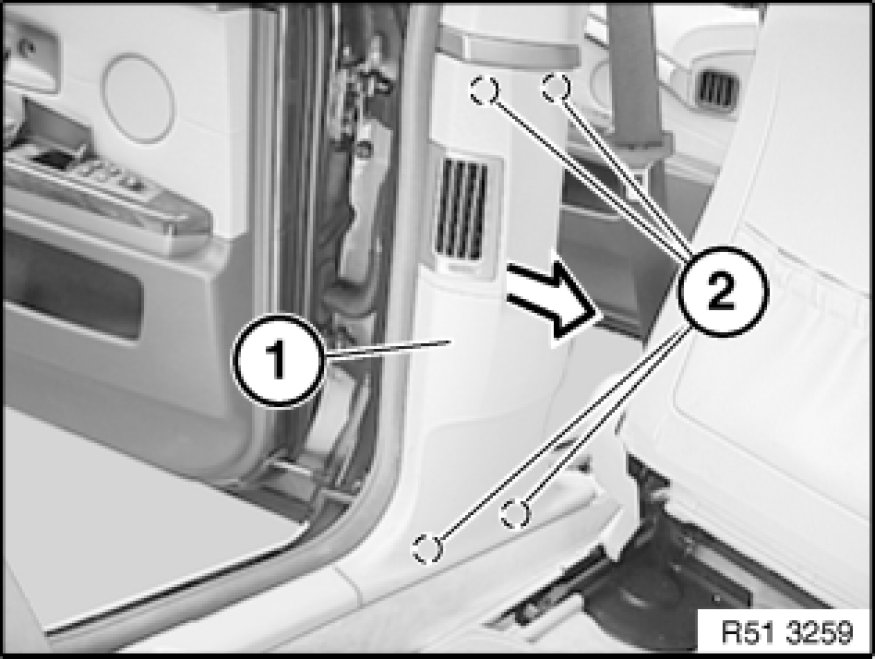 1
2
R51 3259