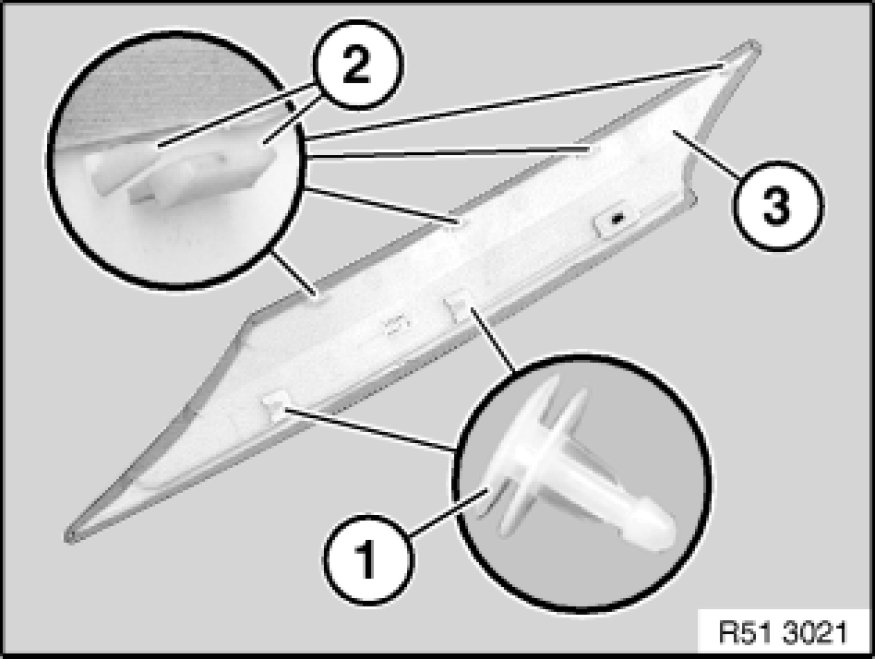 2
3
1
R51 3021