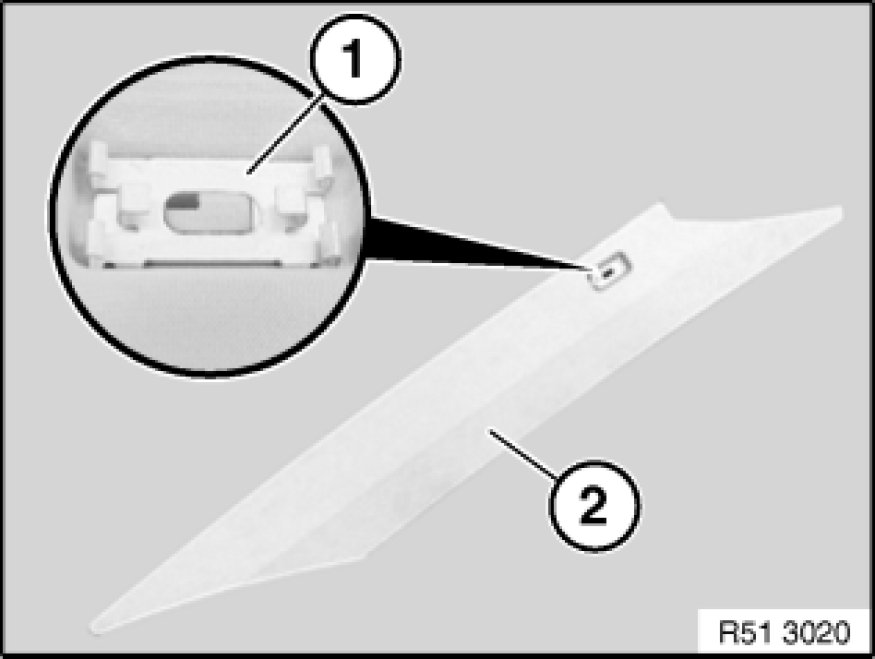 1

2

R51 3020