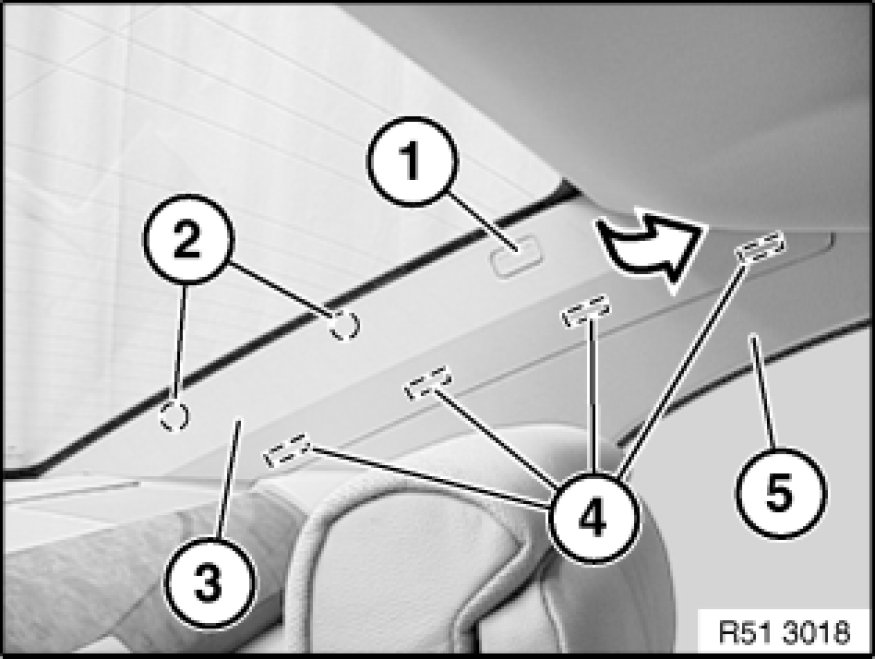 1
2
3
4
5
R51 3018