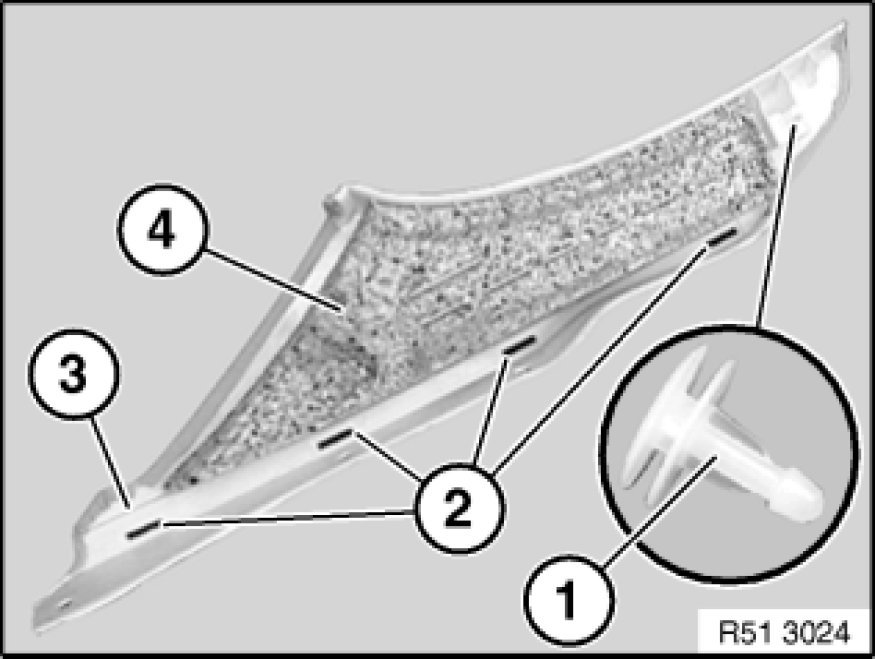 4
3
2
1
R51 3024