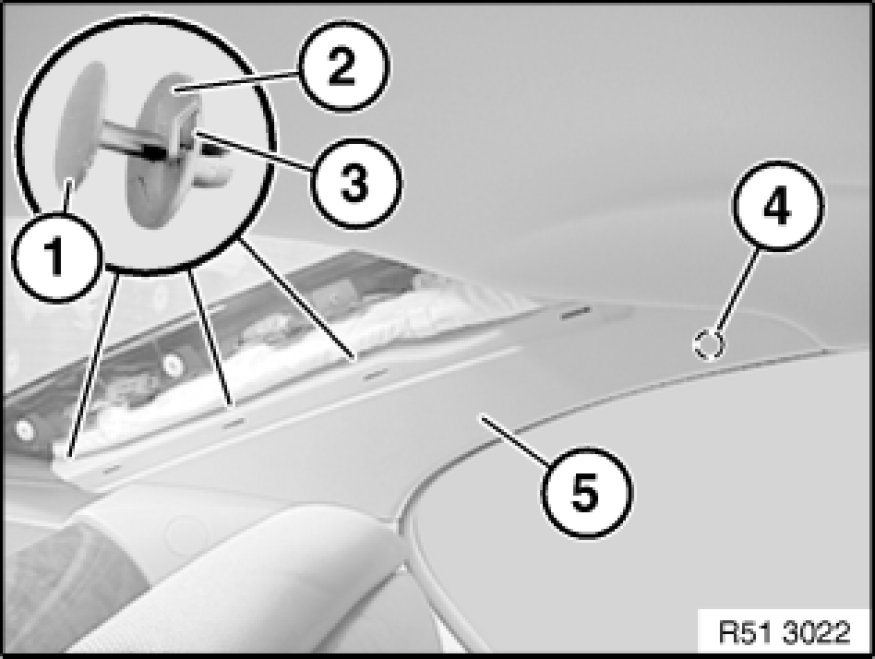 2
3
1
4
5
R51 3022