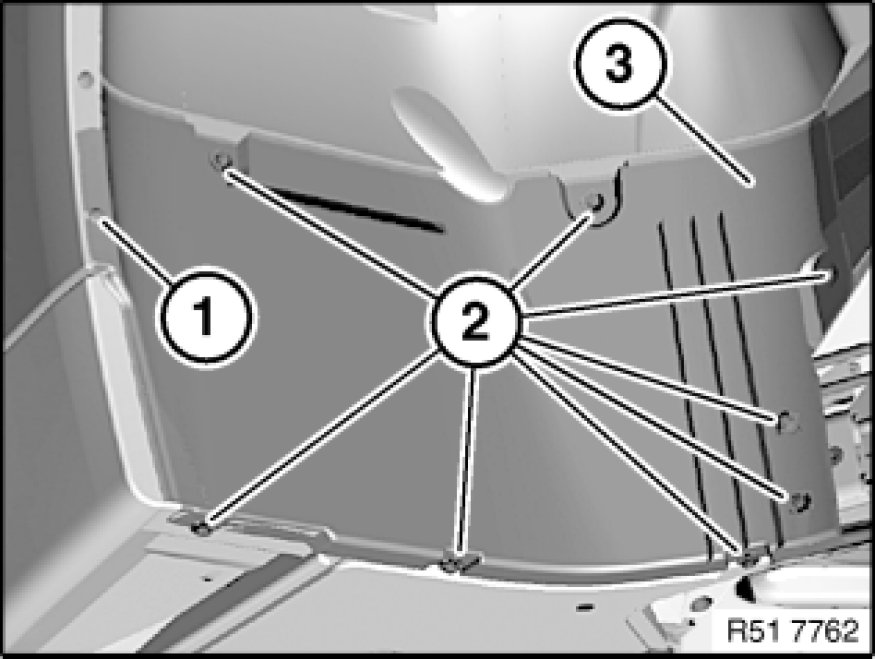 3
1
2
R51 7762