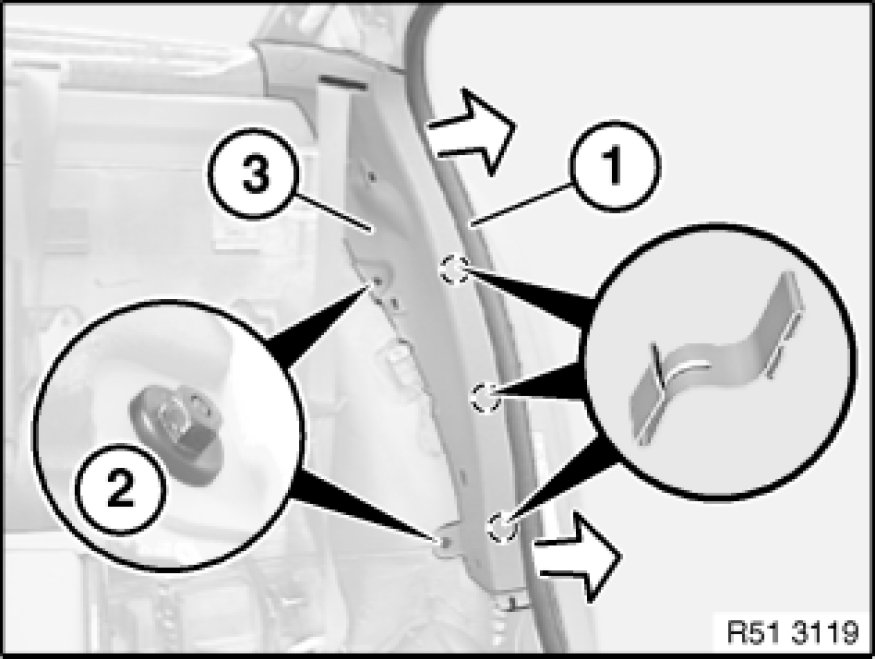 3
1
2
R51 3119