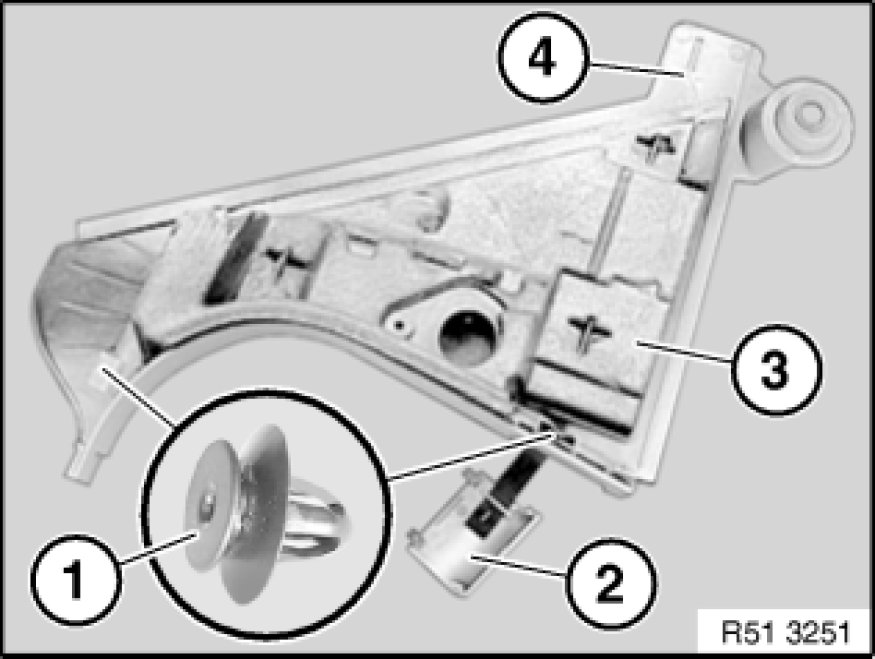 4

3

1

2

R51 3251