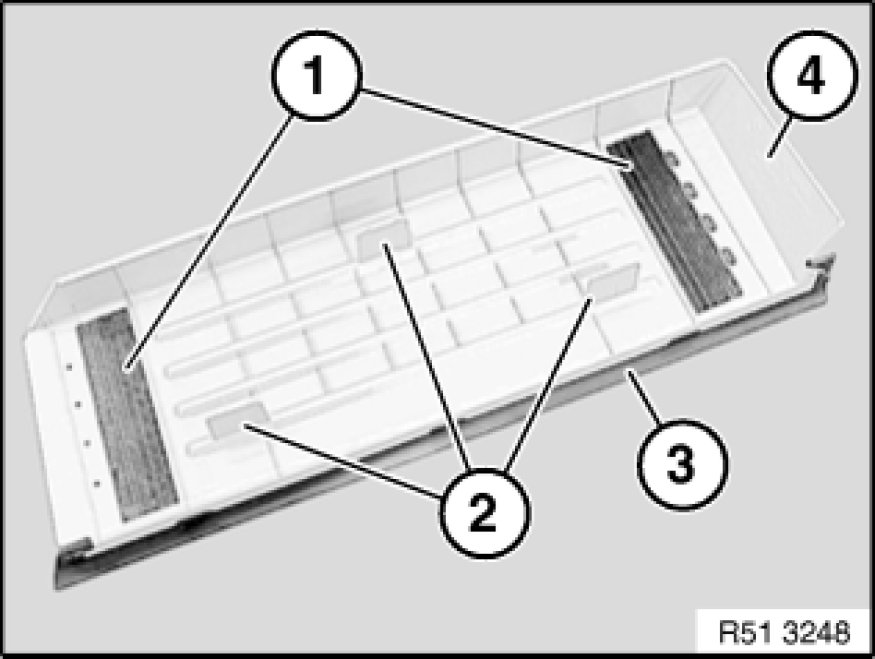 1
4
2
3
R51 3248