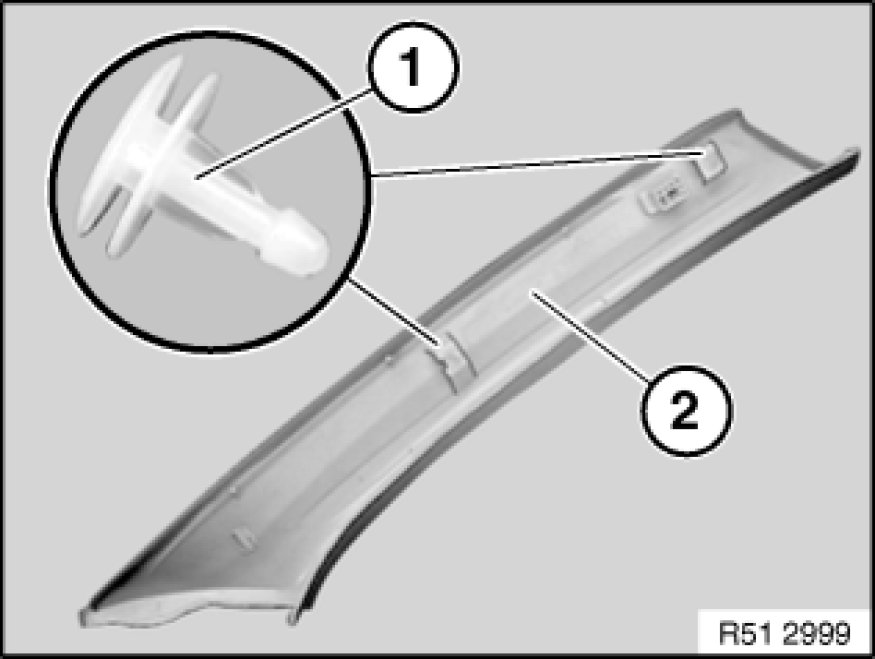 1

2

R51 2999