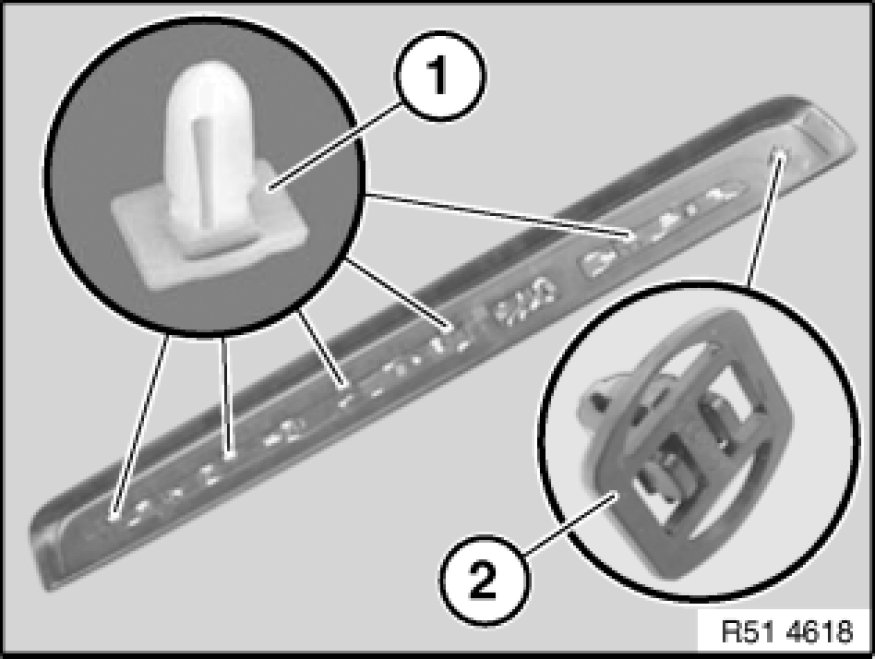 1

2

R51 4618