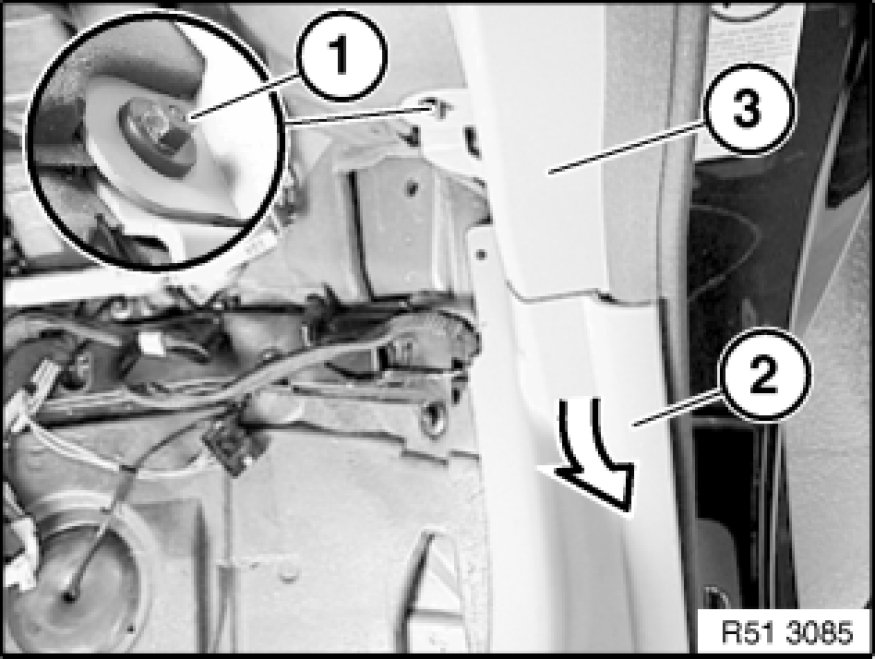 1
3
2
R51 3085