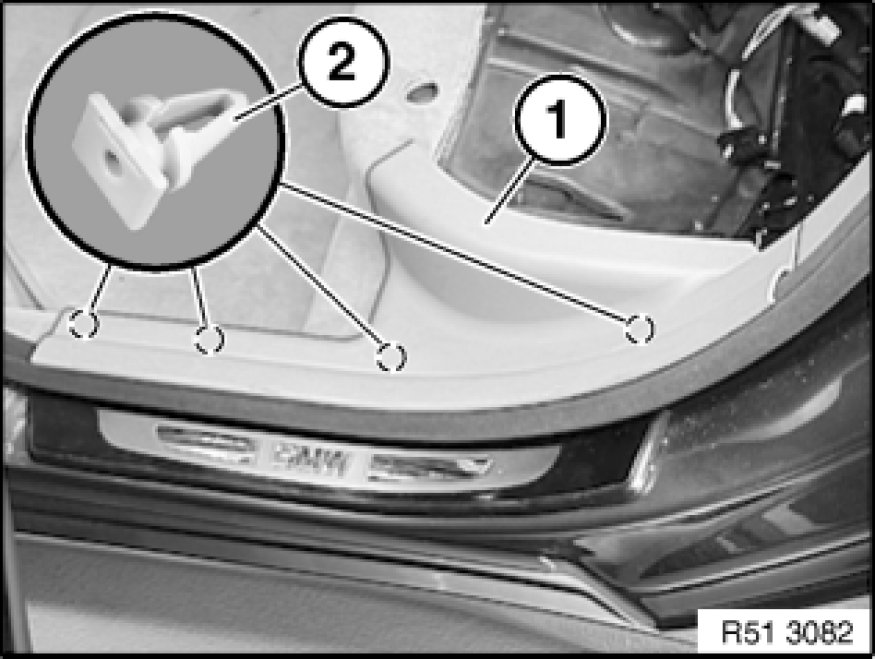 2
1
BMW
R51 3082