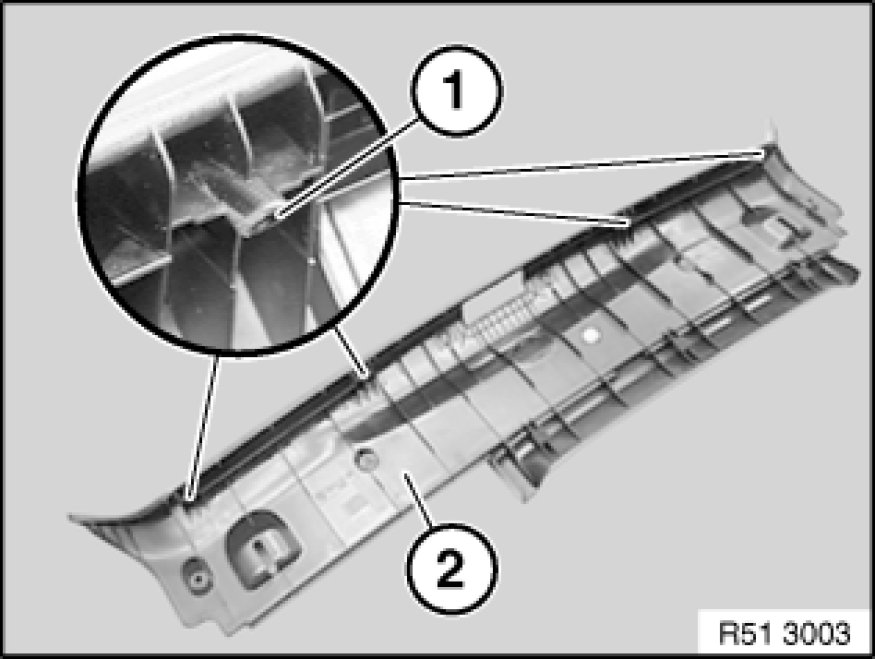 1
2
R51 3003