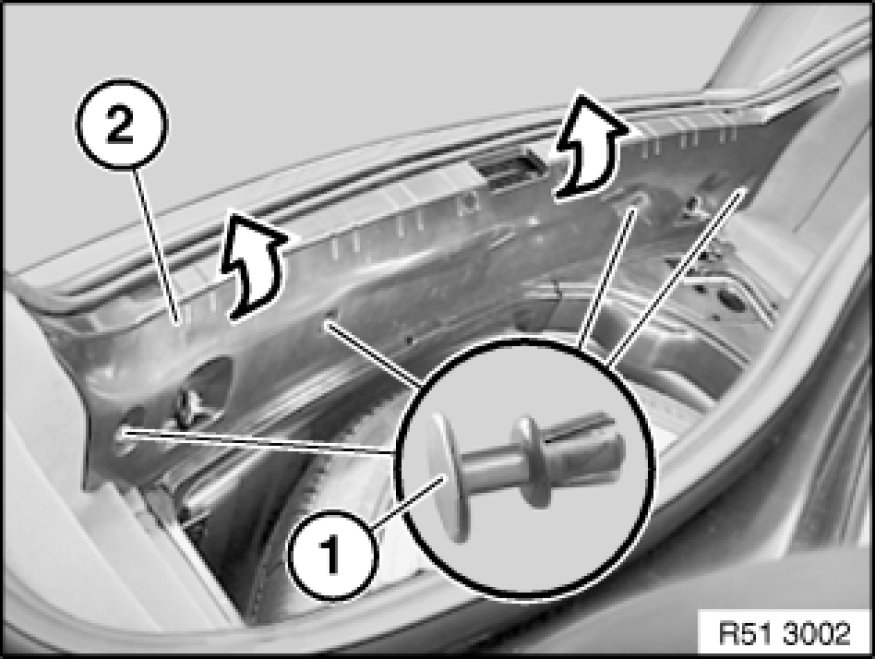 2

1

R51 3002