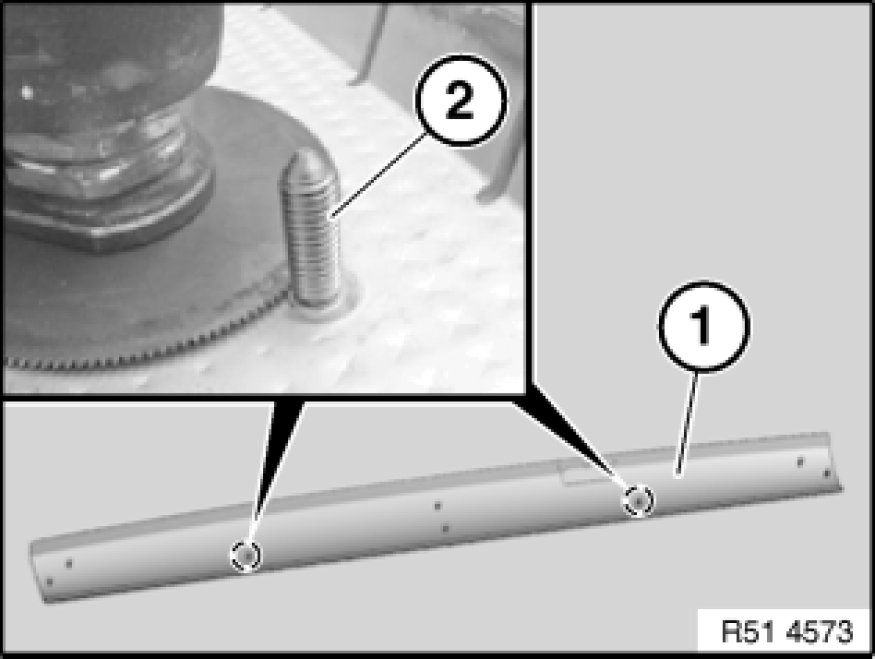 2

1

R51 4573