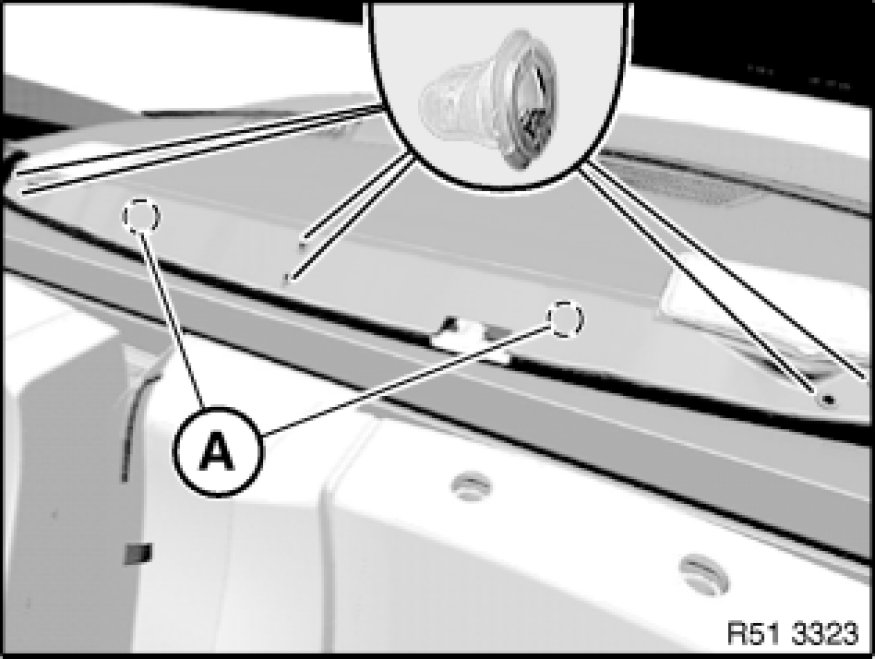 A

R51 3323