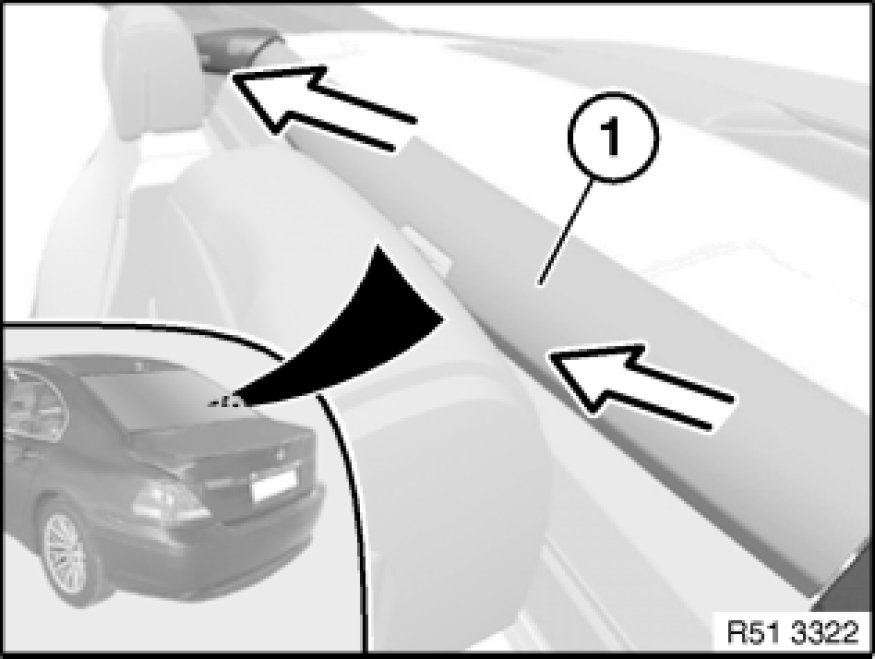 1

R51 3322