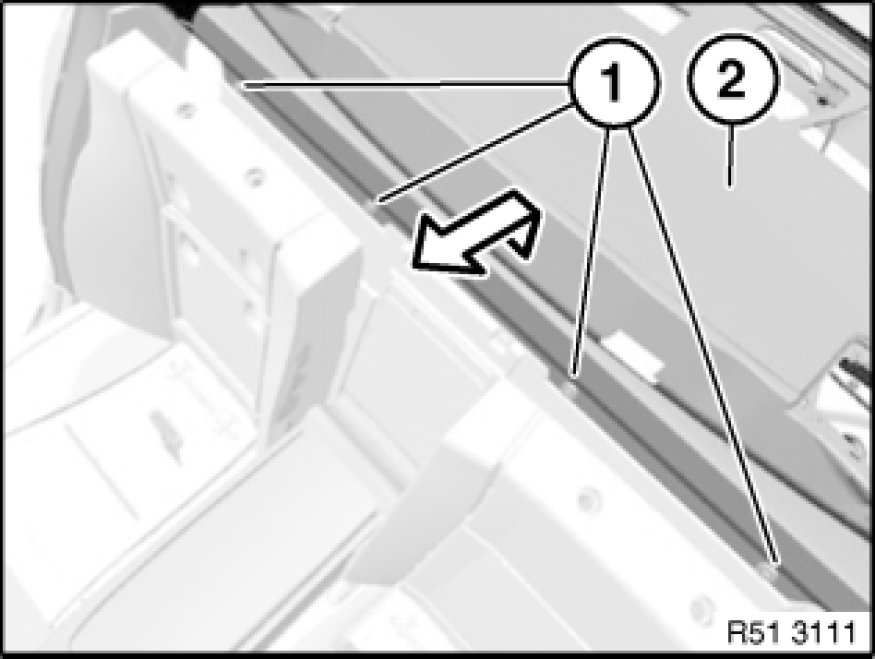 1
2
R51 3111