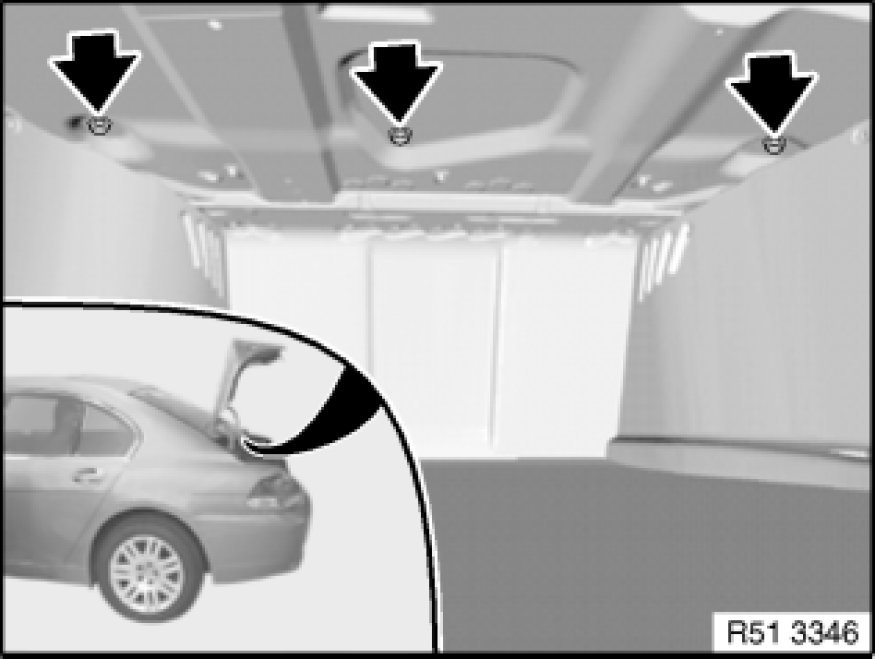 R51 3346