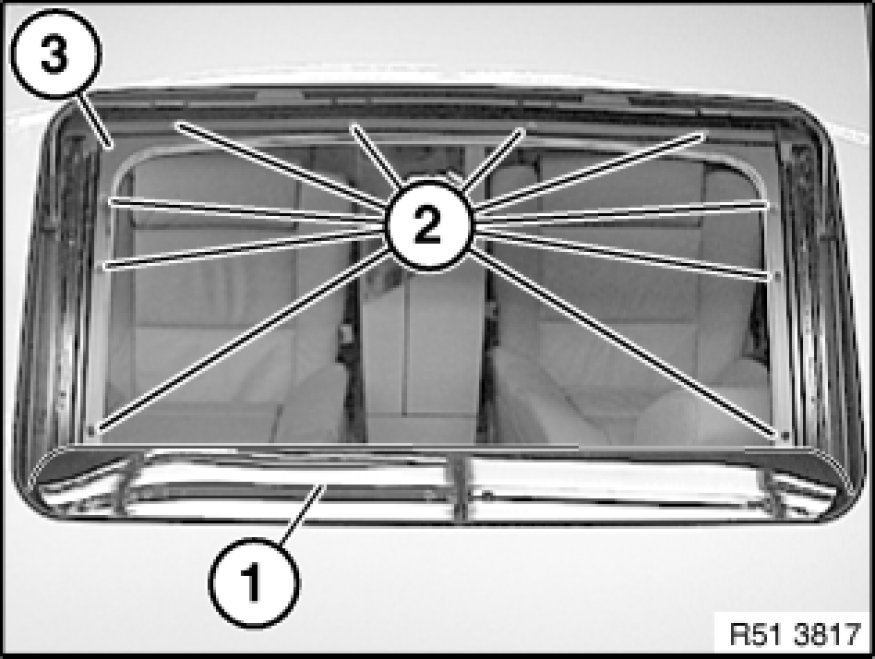 3
2
1
R51 3817