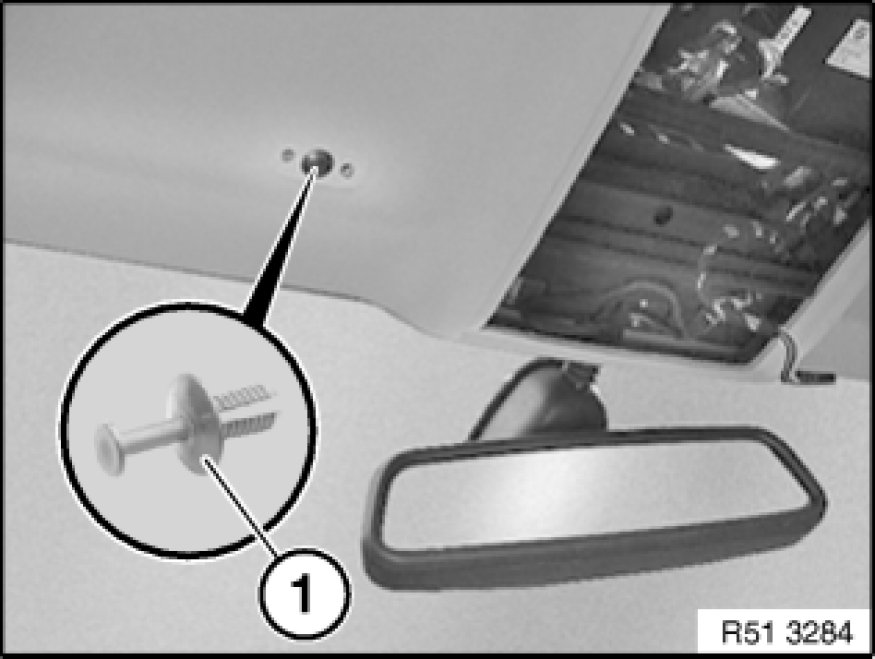 1

R51 3284