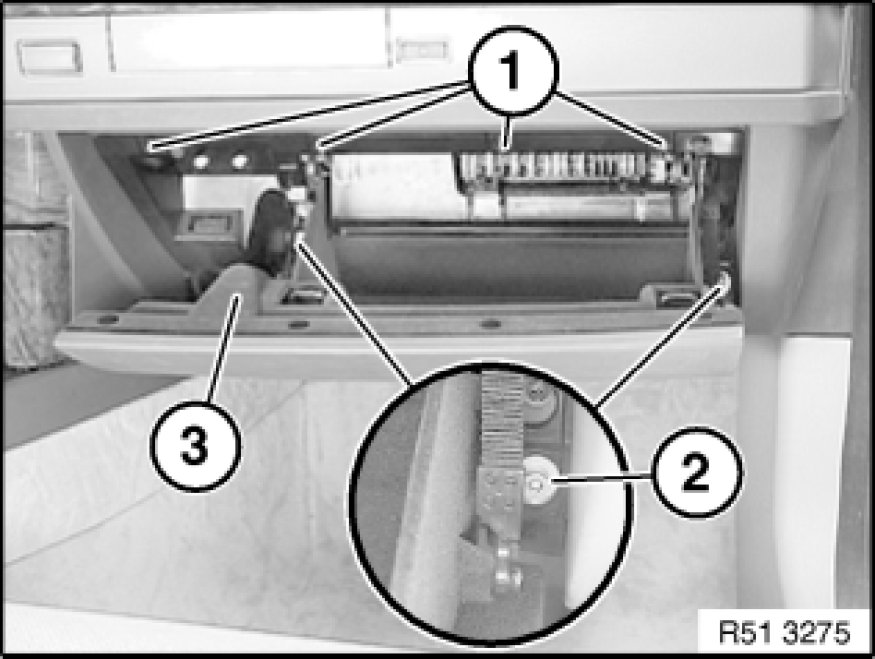 1
3
2
R51 3275