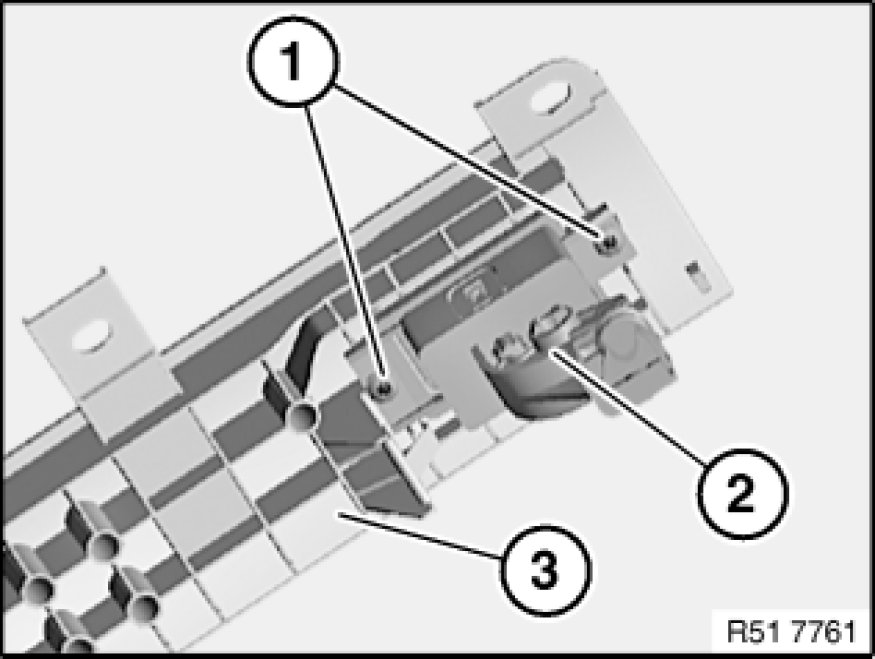 1
2
3
R51 7761