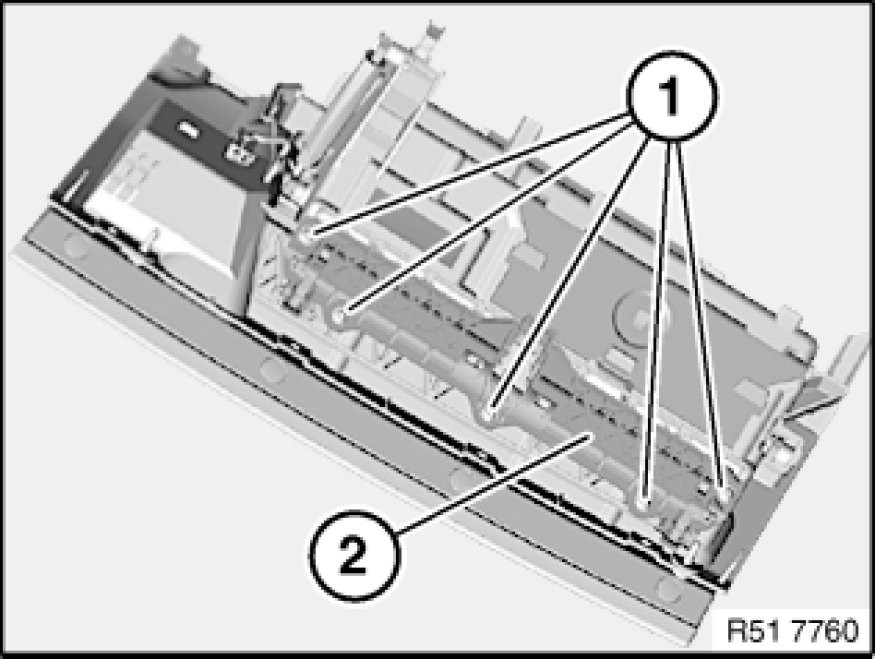 1

2

R51 7760