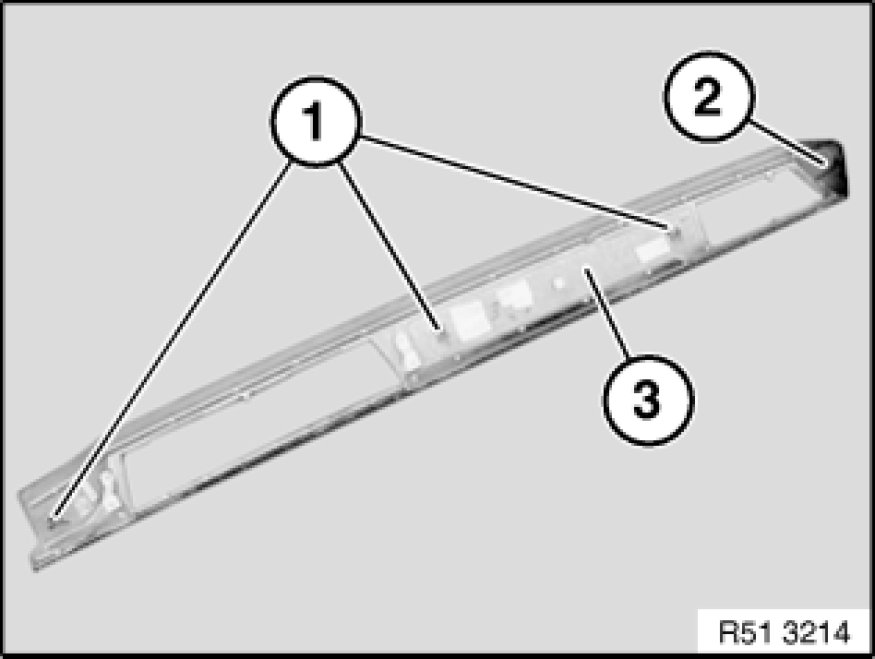 1
2
3
R51 3214