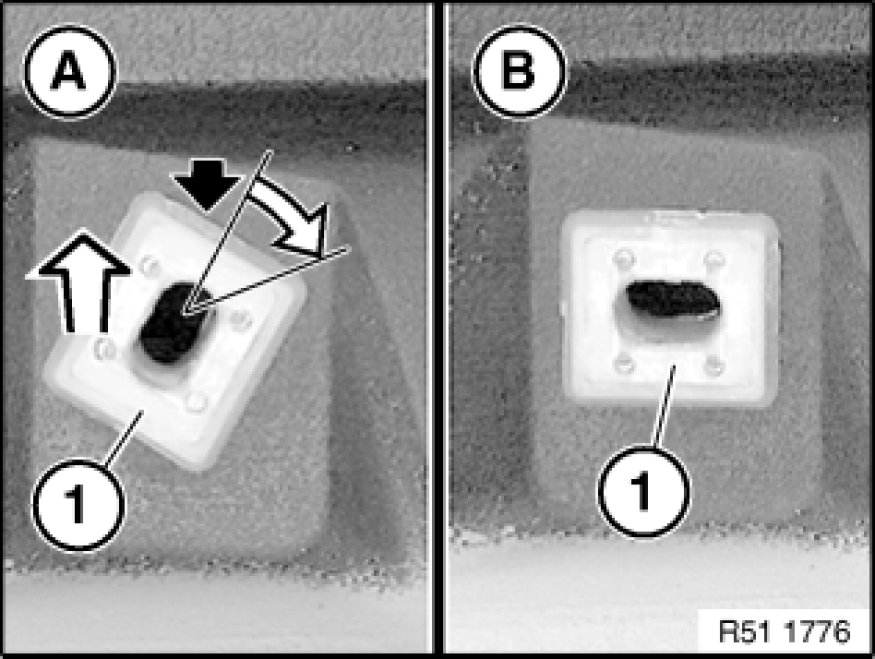 A
1
B
1
R51 1776