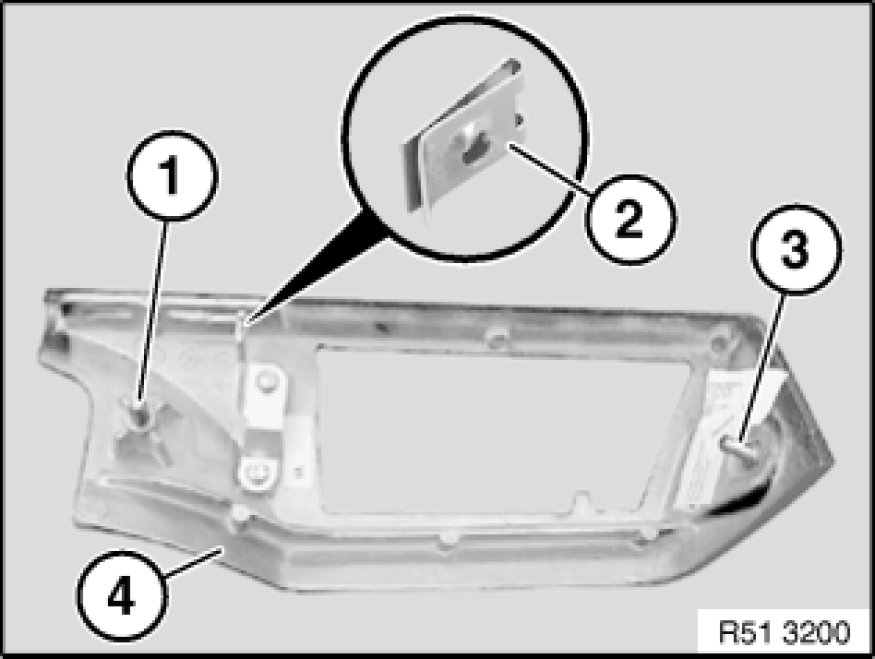 1
2
3
4
R51 3200