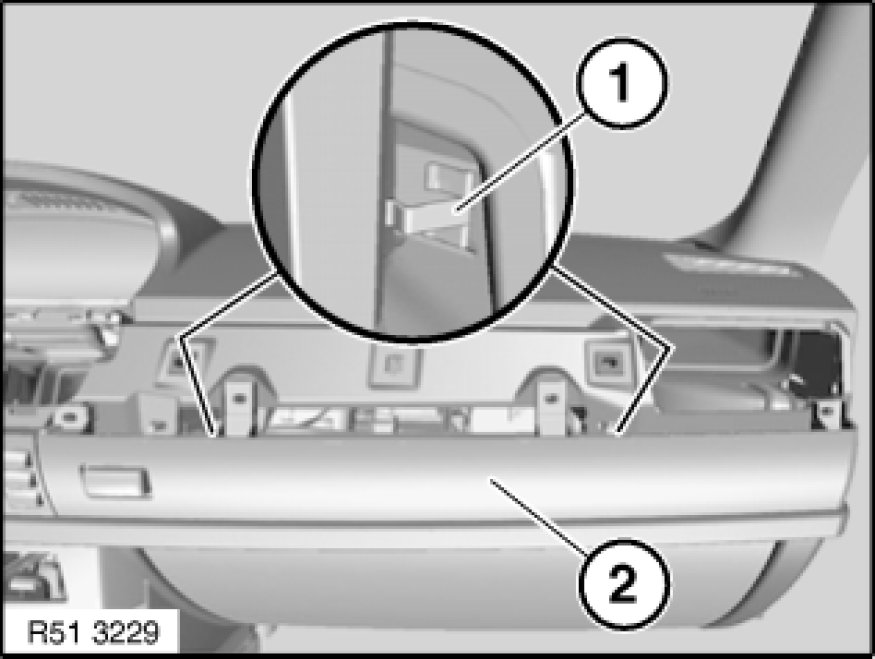 1
2
R51 3229