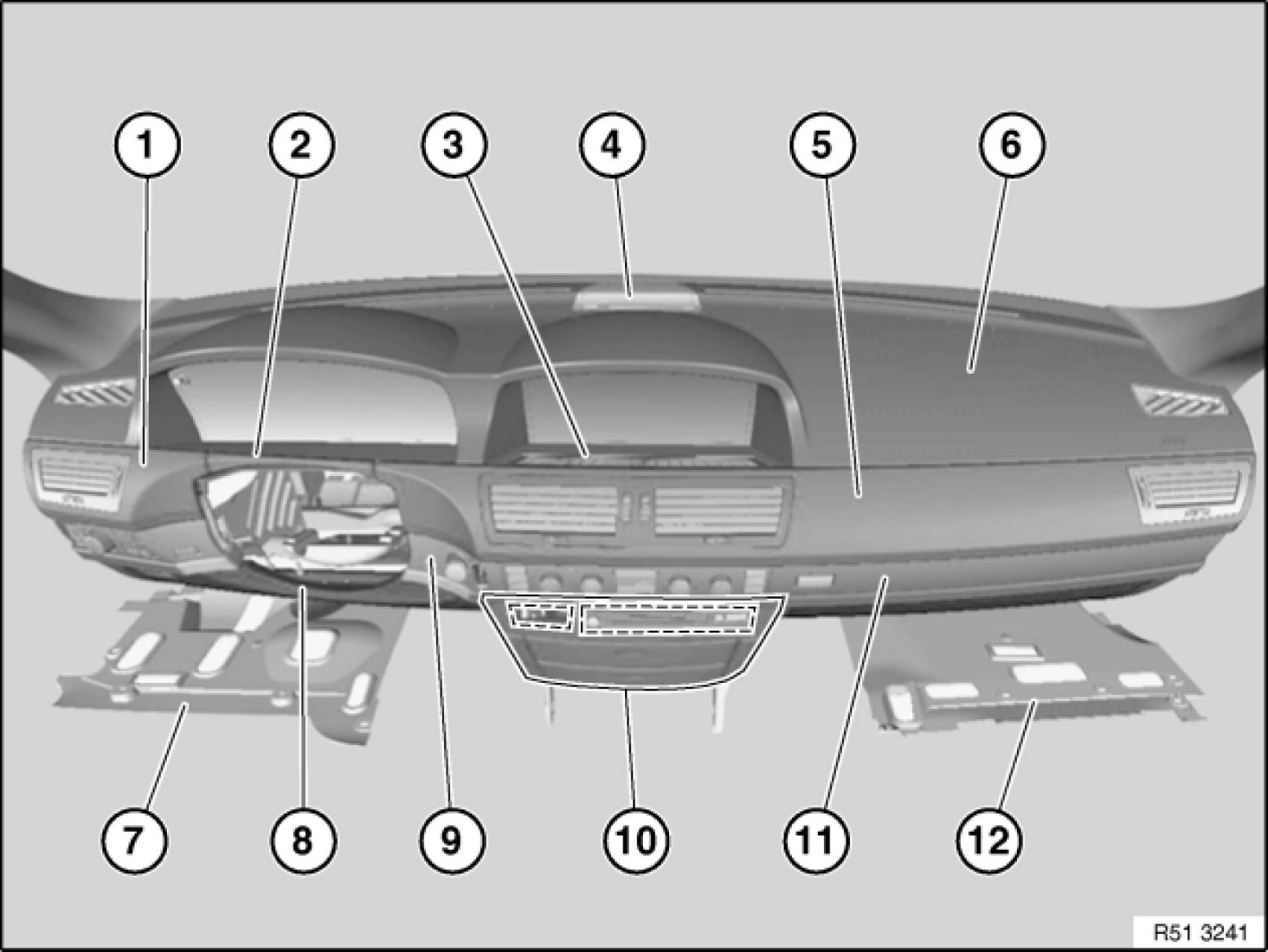 1
2
3
4
5
6
7
8
9
10
11
12
R51 3241