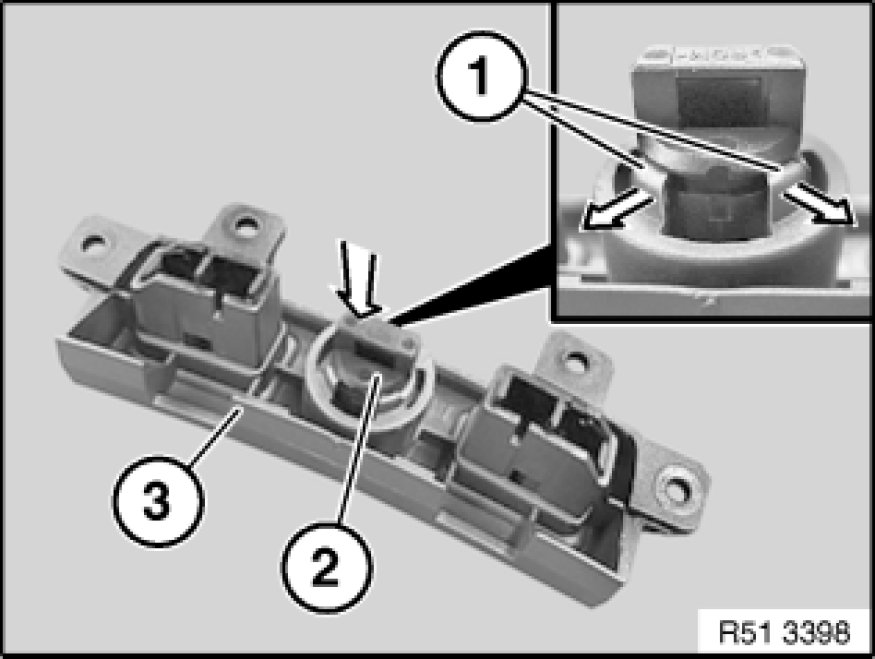 1

3

2

R51 3398