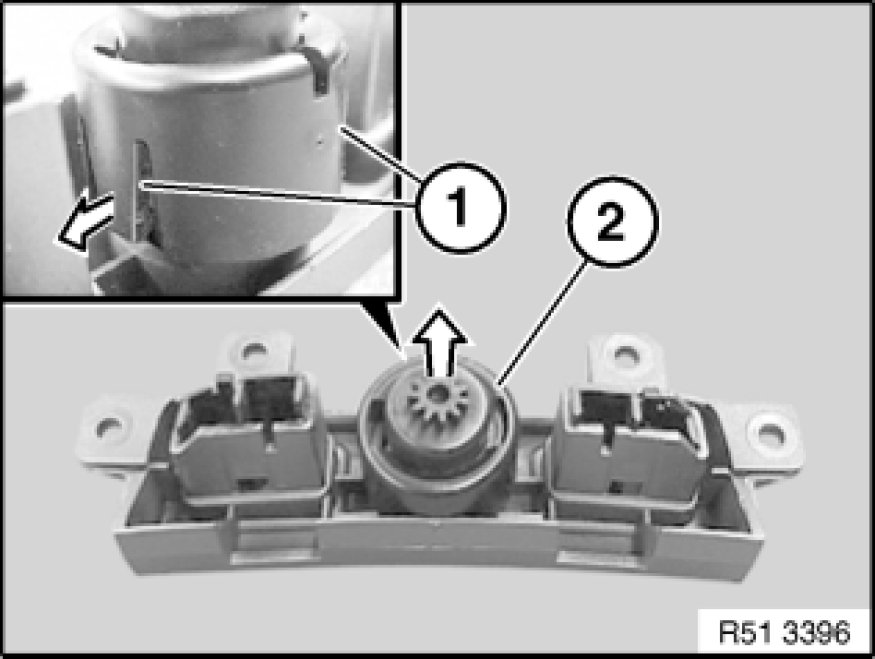 1

2

R51 3396