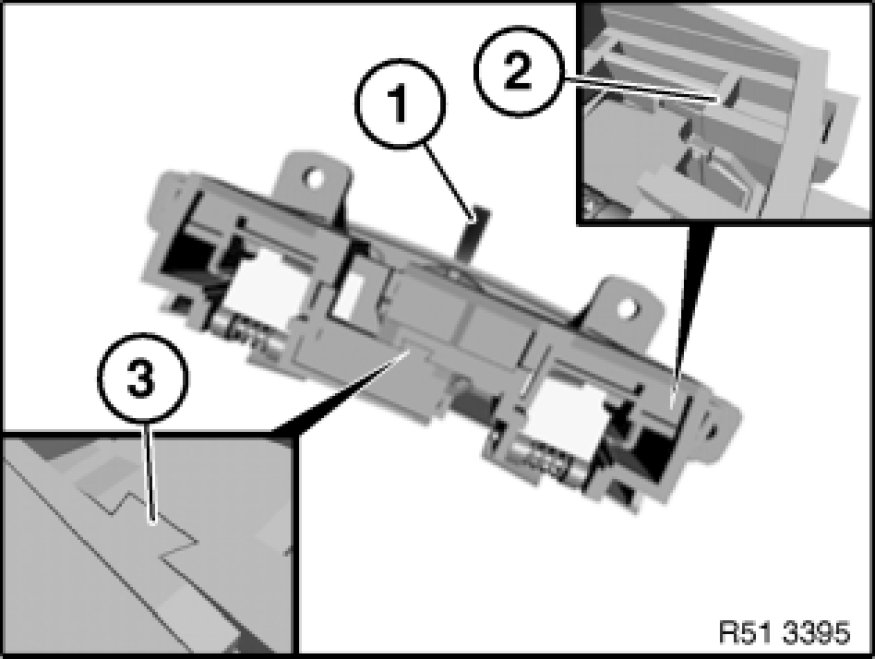 1
2
3
R51 3395