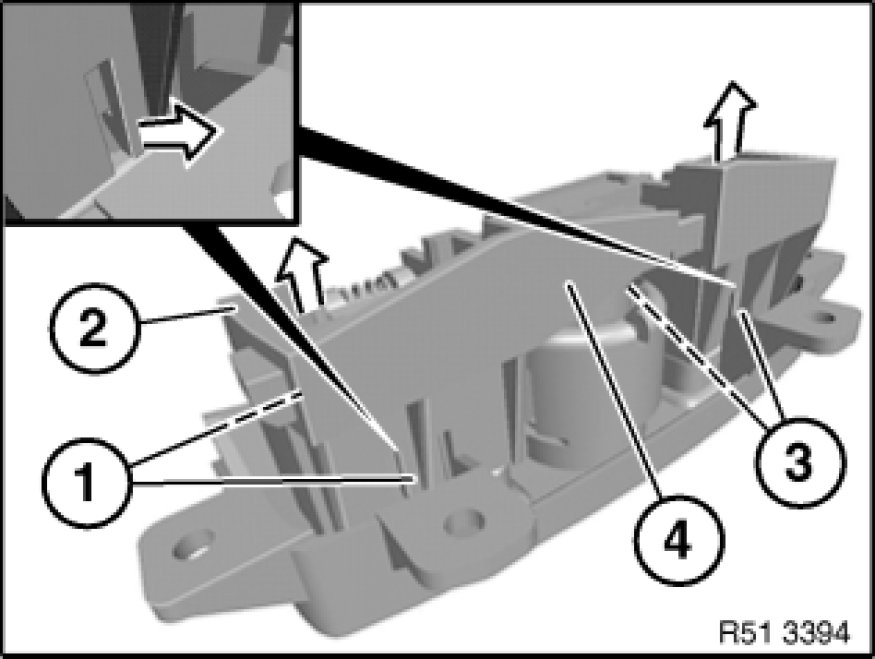 2
1
3
4
R51 3394