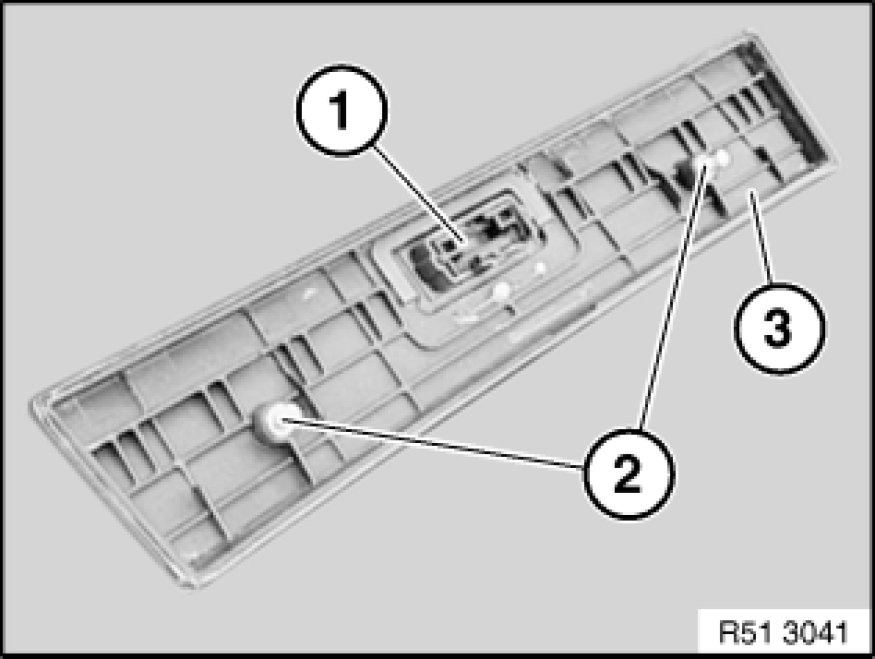 1
3
2
R51 3041