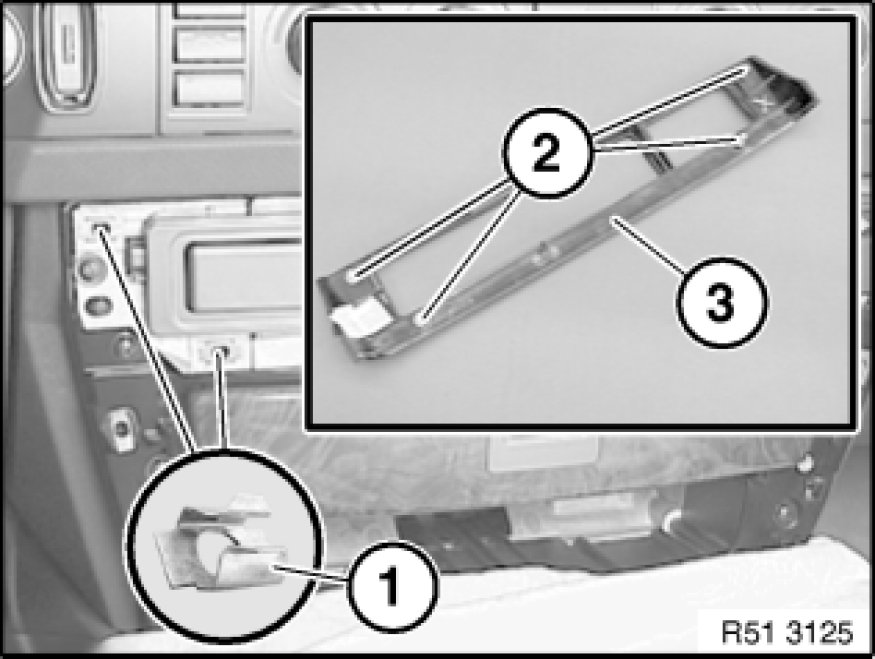 2
3
1
R51 3125