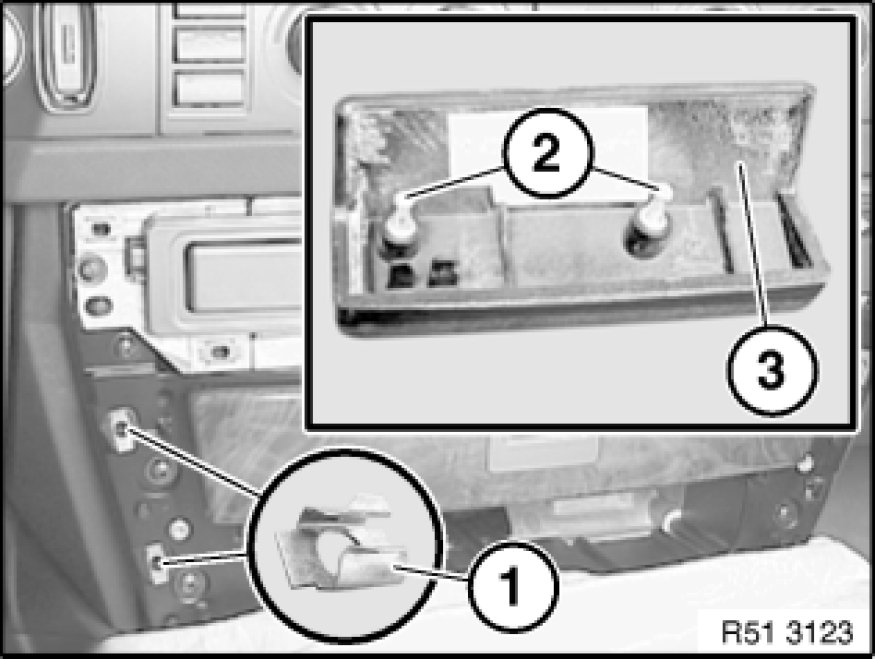 2

3

1

R51 3123